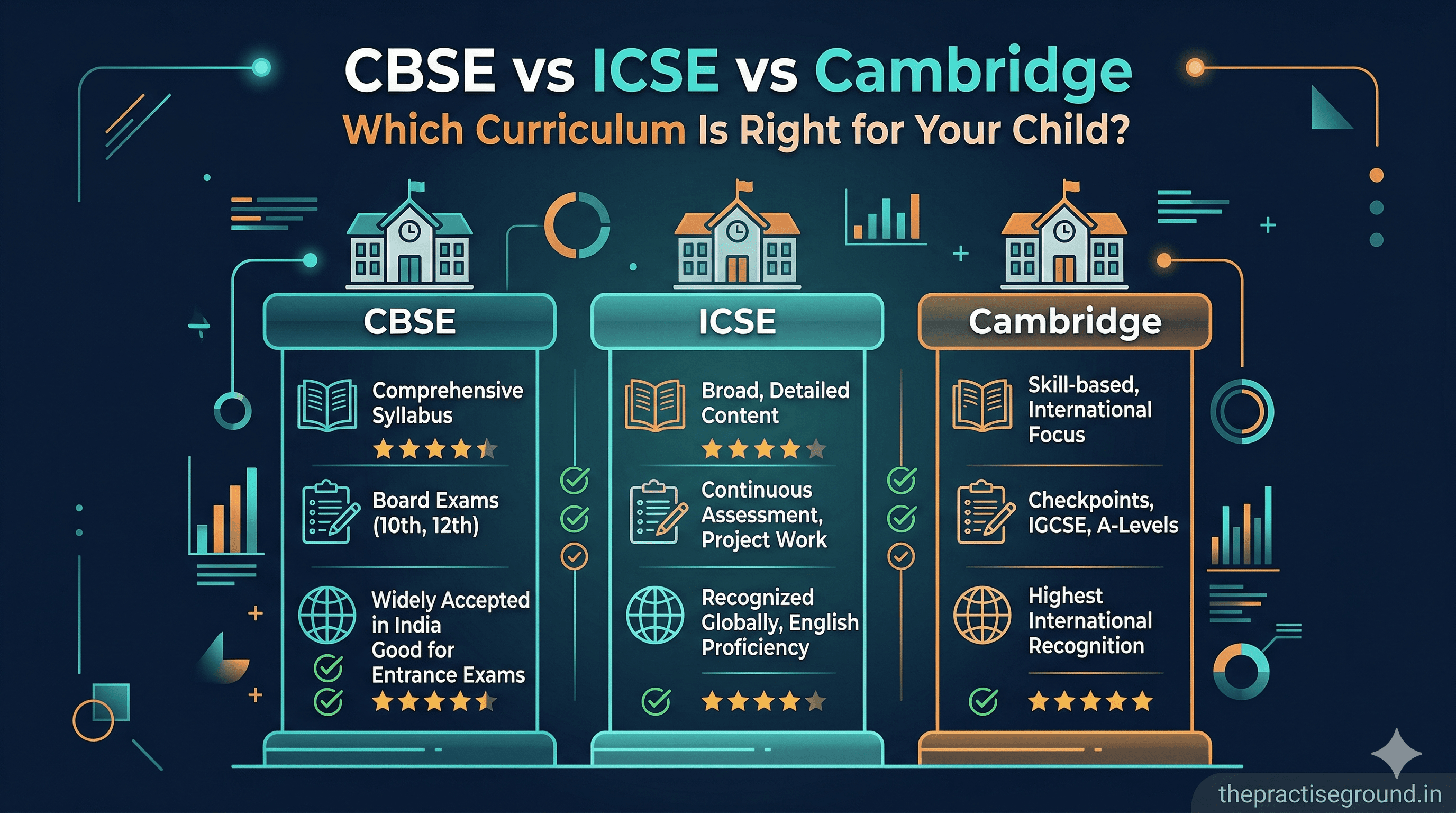 CBSE vs ICSE vs Cambridge
Which Curriculum Is Right for Your Child?

CBSE

Comprehensive Syllabus

Board Exams (10th, 12th)

Widely Accepted in India
Good for Entrance Exams

ICSE

Broad, Detailed Content

Continuous Assessment, Project Work

Recognized Globally, English Proficiency

Cambridge

Skill-based, International Focus

Checkpoints, IGCSE, A-Levels

Highest International Recognition

thepractiseground.in